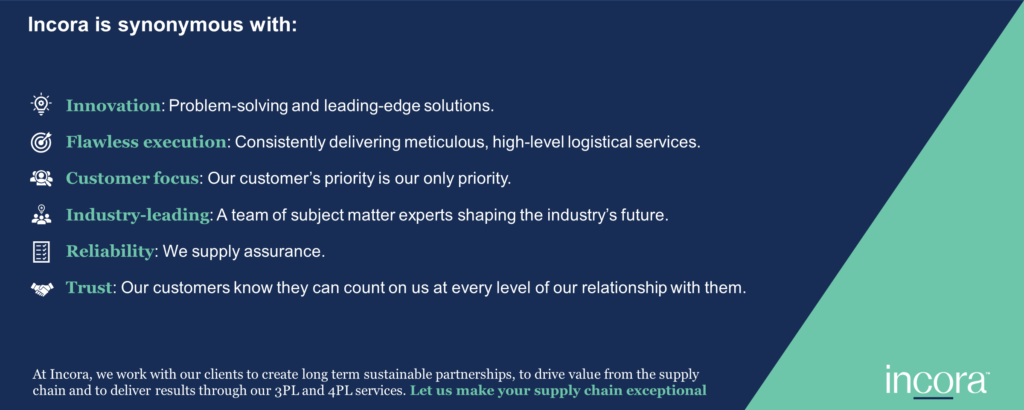 Incora is synonymous with:

Innovation: Problem-solving and leading-edge solutions.

Flawless execution: Consistently delivering meticulous, high-level logistical services.

Customer focus: Our customer's priority is our only priority.

Industry-leading: A team of subject matter experts shaping the industry's future.

Reliability: We supply assurance.

Trust: Our customers know they can count on us at every level of our relationship with them.

At Incora, we work with our clients to create long term sustainable partnerships, to drive value from the supply chain and to deliver results through our 3PL and 4PL services. Let us make your supply chain exceptional

incora